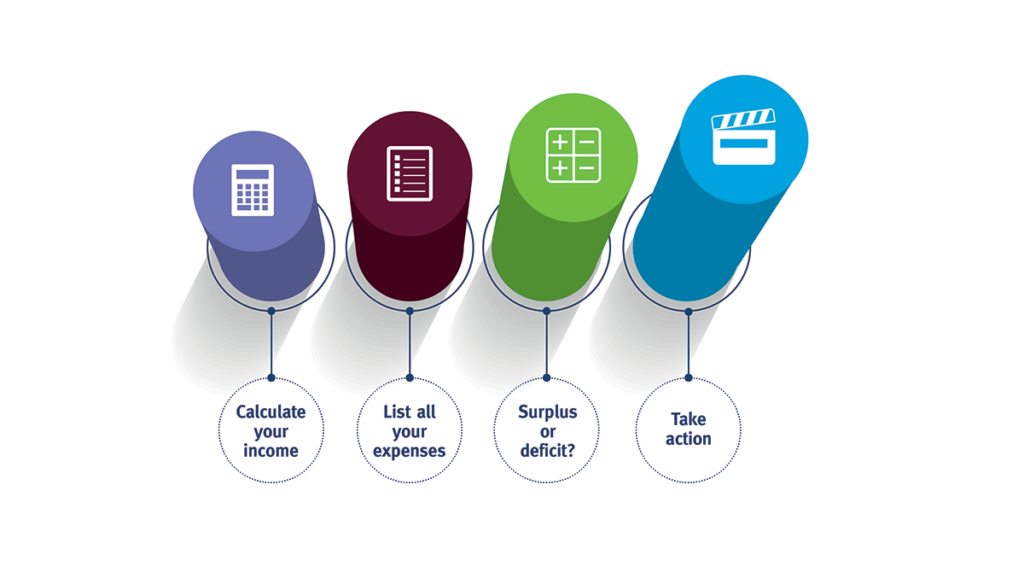 Calculate your income

List all your expenses

Surplus or deficit?

Take action